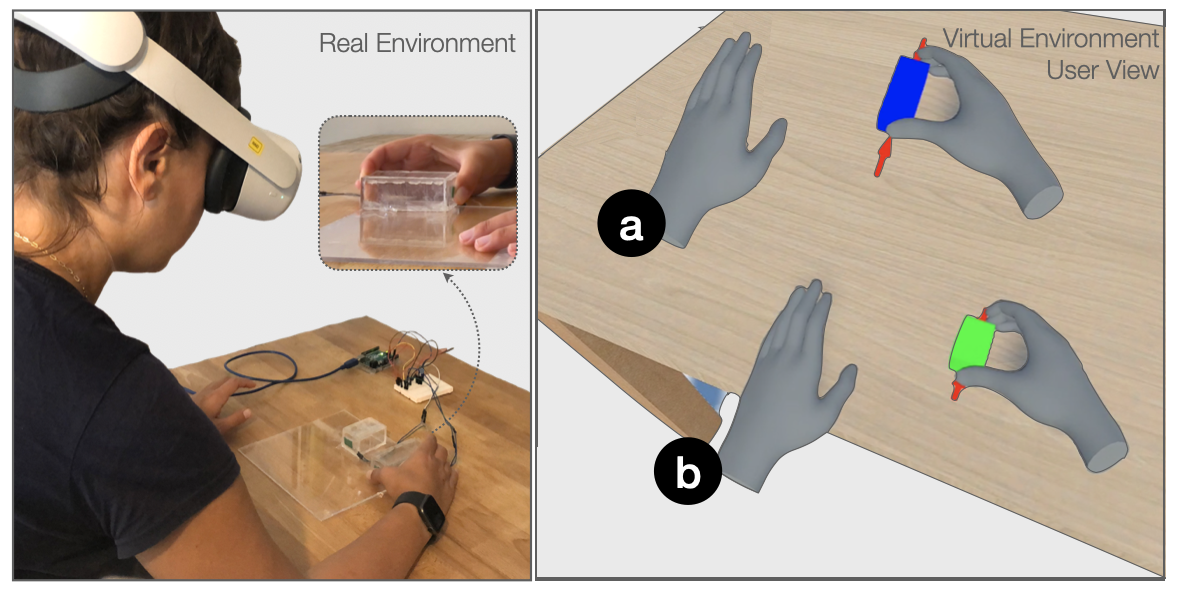 Real Environment

Virtual Environment
User View

a

b